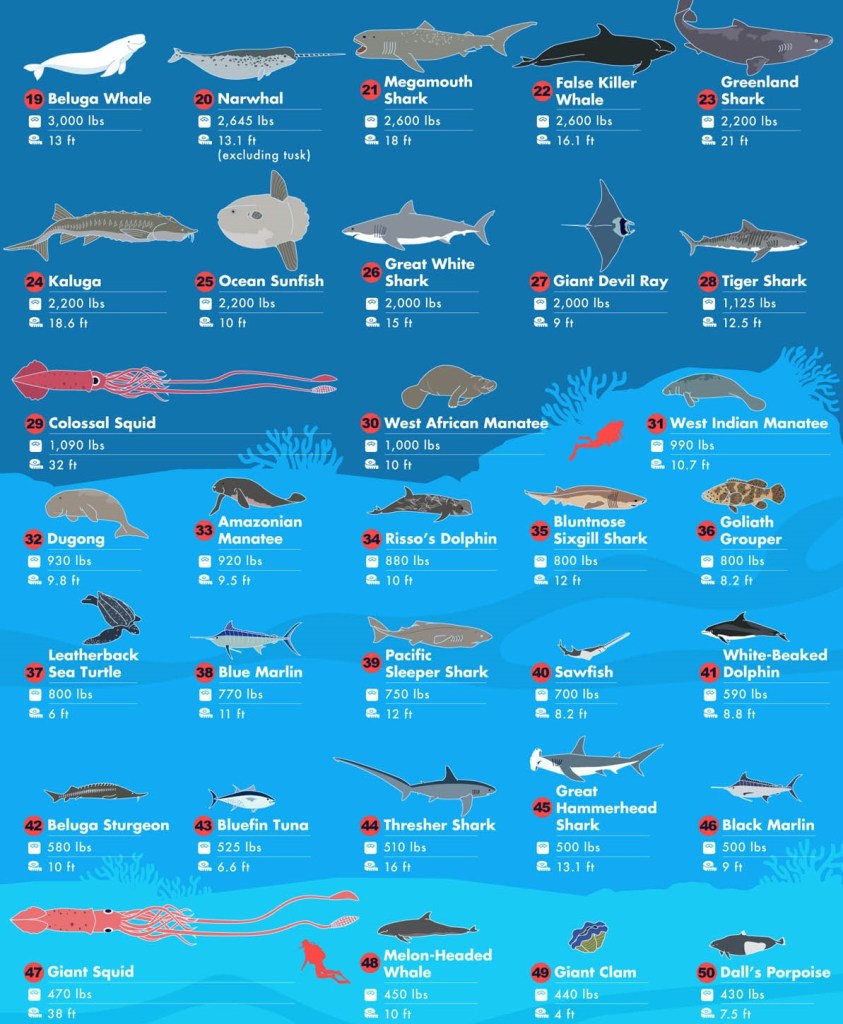 19 Beluga Whale
3,000 lbs
13 ft

20 Narwhal
2,645 lbs
13.1 ft (excluding tusk)

21 Megamouth Shark
2,600 lbs
18 ft

22 False Killer Whale
2,600 lbs
16.1 ft

23 Greenland Shark
2,200 lbs
21 ft

24 Kaluga
2,200 lbs
18.6 ft

25 Ocean Sunfish
2,200 lbs
10 ft

26 Great White Shark
2,000 lbs
15 ft

27 Giant Devil Ray
2,000 lbs
9 ft

28 Tiger Shark
1,125 lbs
12.5 ft

29 Colossal Squid
1,090 lbs
32 ft

30 West African Manatee
1,000 lbs
10 ft

31 West Indian Manatee
990 lbs
10.7 ft

32 Dugong
930 lbs
9.8 ft

33 Amazonian Manatee
920 lbs
9.5 ft

34 Risso's Dolphin
880 lbs
10 ft

35 Bluntnose Sixgill Shark
800 lbs
12 ft

36 Goliath Grouper
800 lbs
8.2 ft

37 Leatherback Sea Turtle
800 lbs
6 ft

38 Blue Marlin
770 lbs
11 ft

39 Pacific Sleeper Shark
750 lbs
12 ft

40 Sawfish
700 lbs
8.2 ft

41 White-Beaked Dolphin
590 lbs
8.8 ft

42 Beluga Sturgeon
580 lbs
10 ft

43 Bluefin Tuna
525 lbs
6.6 ft

44 Thresher Shark
510 lbs
16 ft

45 Great Hammerhead Shark
500 lbs
13.1 ft

46 Black Marlin
500 lbs
9 ft

47 Giant Squid
470 lbs
38 ft

48 Melon-Headed Whale
450 lbs
10 ft

49 Giant Clam
440 lbs
4 ft

50 Dall's Porpoise
430 lbs
7.5 ft