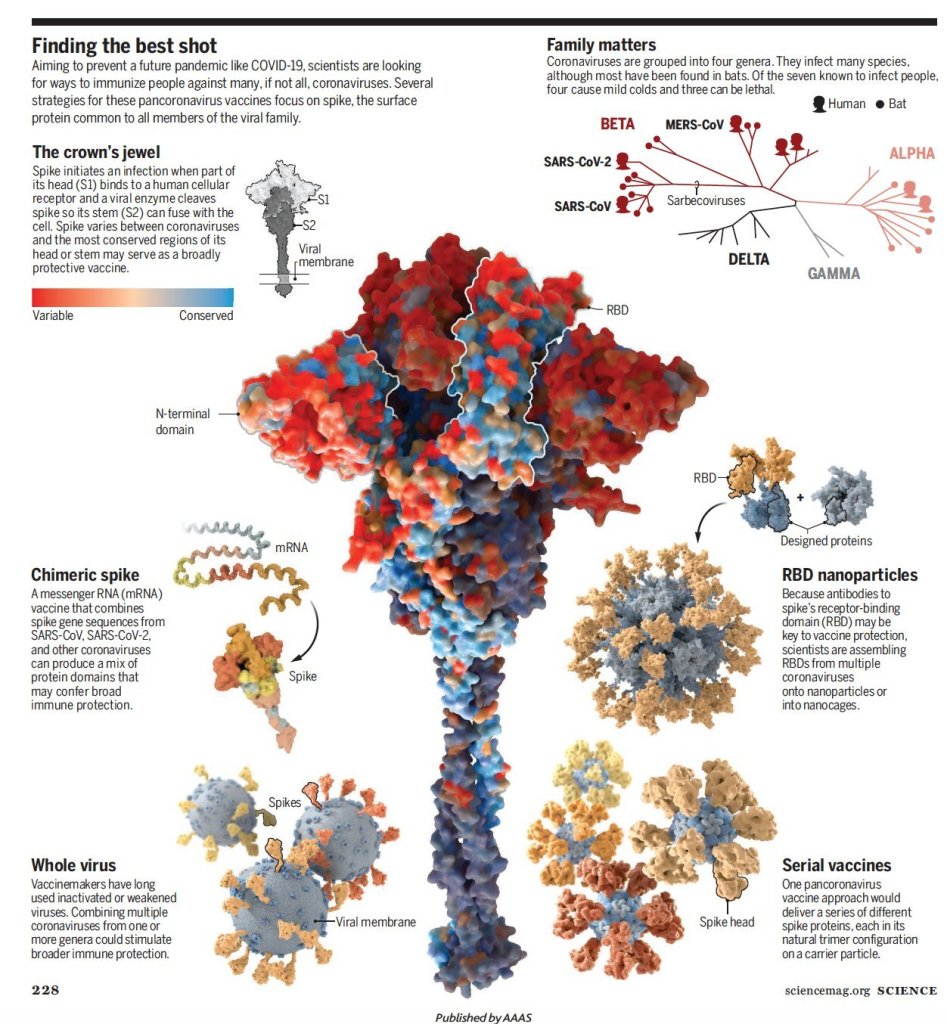 Finding the best shot
Aiming to prevent a future pandemic like COVID-19, scientists are looking for ways to immunize people against many, if not all, coronaviruses. Several strategies for these pancoronavirus vaccines focus on spike, the surface protein common to all members of the viral family.

The crown's jewel
Spike initiates an infection when part of its head (S1) binds to a human cellular receptor and a viral enzyme cleaves spike so its stem (S2) can fuse with the cell. Spike varies between coronaviruses and the most conserved regions of its head or stem may serve as a broadly protective vaccine.

S1
S2
Viral membrane

Variable
Conserved

Family matters
Coronaviruses are grouped into four genera. They infect many species, although most have been found in bats. Of the seven known to infect people, four cause mild colds and three can be lethal.

Human
Bat

BETA
MERS-CoV
SARS-CoV-2
SARS-CoV
Sarbecoviruses
ALPHA
DELTA
GAMMA

RBD
N-terminal domain

mRNA
Chimeric spike
A messenger RNA (mRNA) vaccine that combines spike gene sequences from SARS-CoV, SARS-CoV-2, and other coronaviruses can produce a mix of protein domains that may confer broad immune protection.
Spike

RBD
Designed proteins
RBD nanoparticles
Because antibodies to spike's receptor-binding domain (RBD) may be key to vaccine protection, scientists are assembling RBDs from multiple coronaviruses onto nanoparticles or into nanocages.

Spikes
Viral membrane
Whole virus
Vaccinemakers have long used inactivated or weakened viruses. Combining multiple coronaviruses from one or more genera could stimulate broader immune protection.

Spike head
Serial vaccines
One pancoronavirus vaccine approach would deliver a series of different spike proteins, each in its natural trimer configuration on a carrier particle.

228
sciencemag.org SCIENCE
Published by AAAS