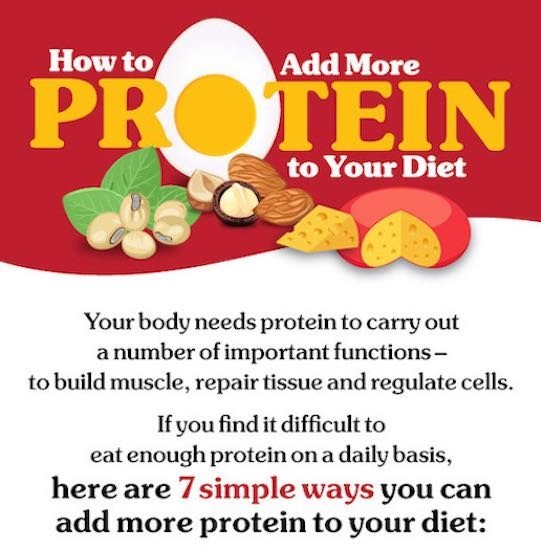 How to Add More PROTEIN to Your Diet

Your body needs protein to carry out a number of important functions – to build muscle, repair tissue and regulate cells.

If you find it difficult to eat enough protein on a daily basis, here are 7 simple ways you can add more protein to your diet: