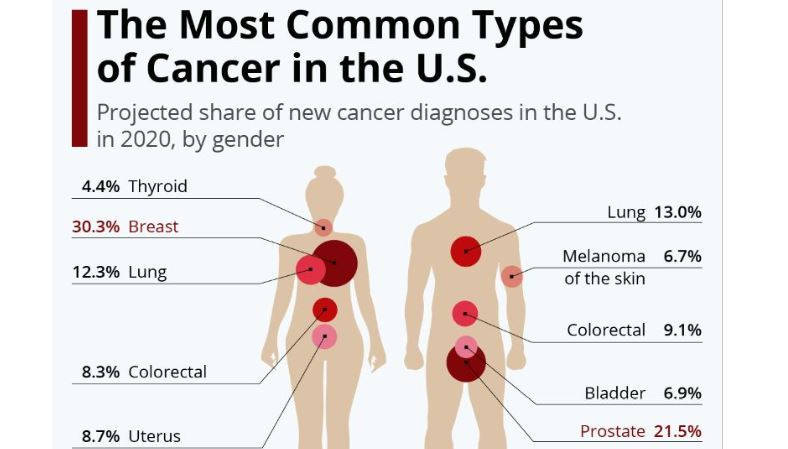 The Most Common Types of Cancer in the U.S.

Projected share of new cancer diagnoses in the U.S. in 2020, by gender

4.4% Thyroid

30.3% Breast

12.3% Lung

8.3% Colorectal

8.7% Uterus

Lung 13.0%

Melanoma of the skin 6.7%

Colorectal 9.1%

Bladder 6.9%

Prostate 21.5%