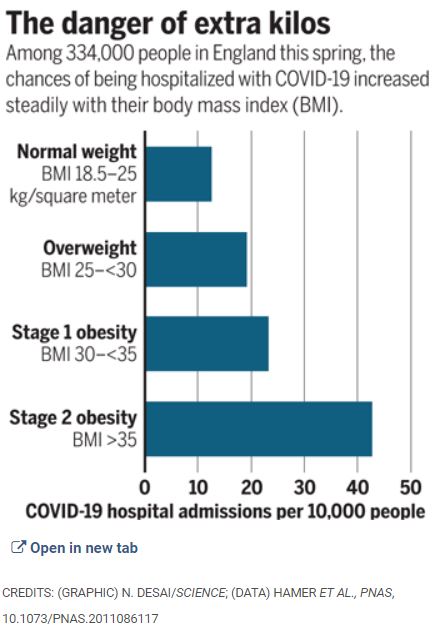 The danger of extra kilos

Among 334,000 people in England this spring, the chances of being hospitalized with COVID-19 increased steadily with their body mass index (BMI).

Normal weight
BMI 18.5–25 kg/square meter

Overweight
BMI 25–<30

Stage 1 obesity
BMI 30–<35

Stage 2 obesity
BMI >35

0 10 20 30 40 50

COVID-19 hospital admissions per 10,000 people

Open in new tab

CREDITS: (GRAPHIC) N. DESAI/SCIENCE; (DATA) HAMER ET AL., PNAS, 10.1073/PNAS.2011086117