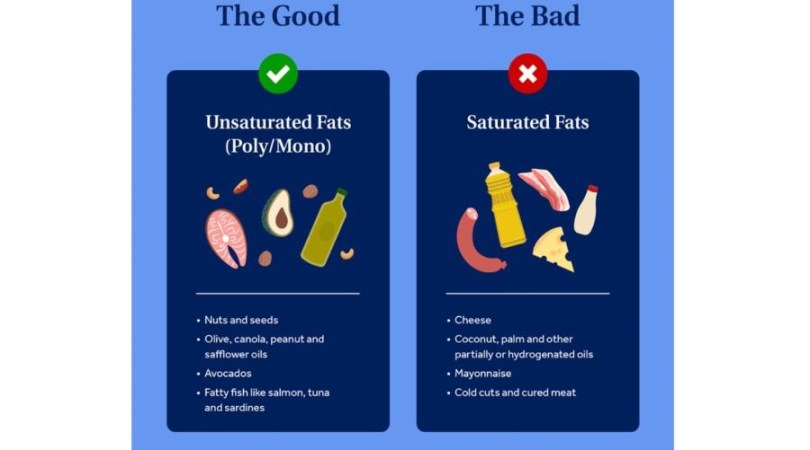 The Good

Unsaturated Fats (Poly/Mono)

• Nuts and seeds
• Olive, canola, peanut and safflower oils
• Avocados
• Fatty fish like salmon, tuna and sardines

The Bad

Saturated Fats

• Cheese
• Coconut, palm and other partially or hydrogenated oils
• Mayonnaise
• Cold cuts and cured meat