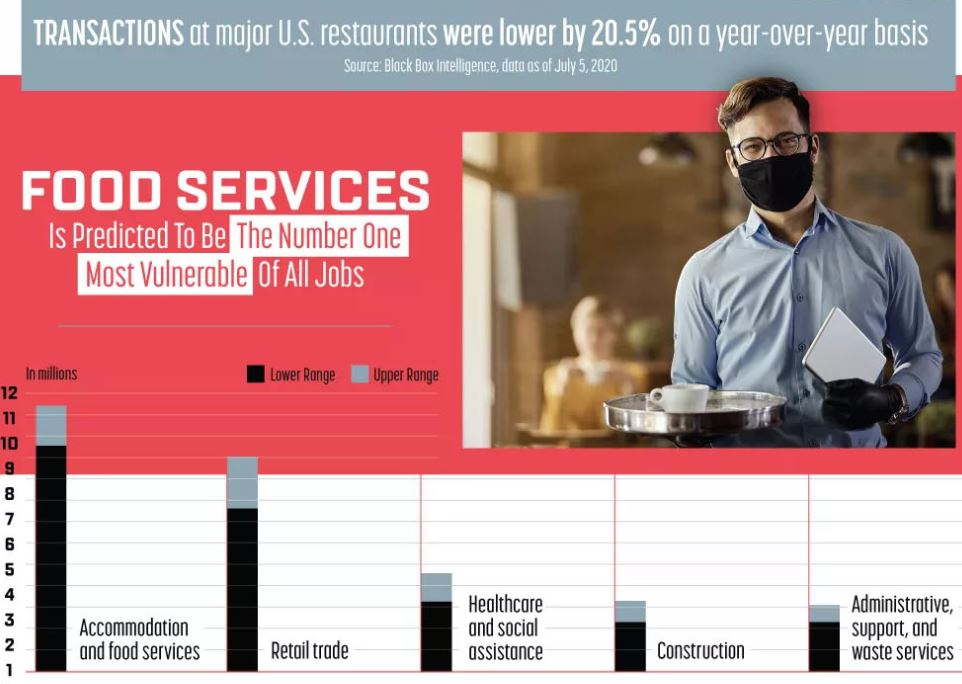 TRANSACTIONS at major U.S. restaurants were lower by 20.5% on a year-over-year basis
Source: Black Box Intelligence, data as of July 5, 2020

FOOD SERVICES
Is Predicted To Be The Number One Most Vulnerable Of All Jobs

In millions
Lower Range
Upper Range

12
11
10
9
8
7
6
5
4
3
2
1

Accommodation and food services
Retail trade
Healthcare and social assistance
Construction
Administrative, support, and waste services