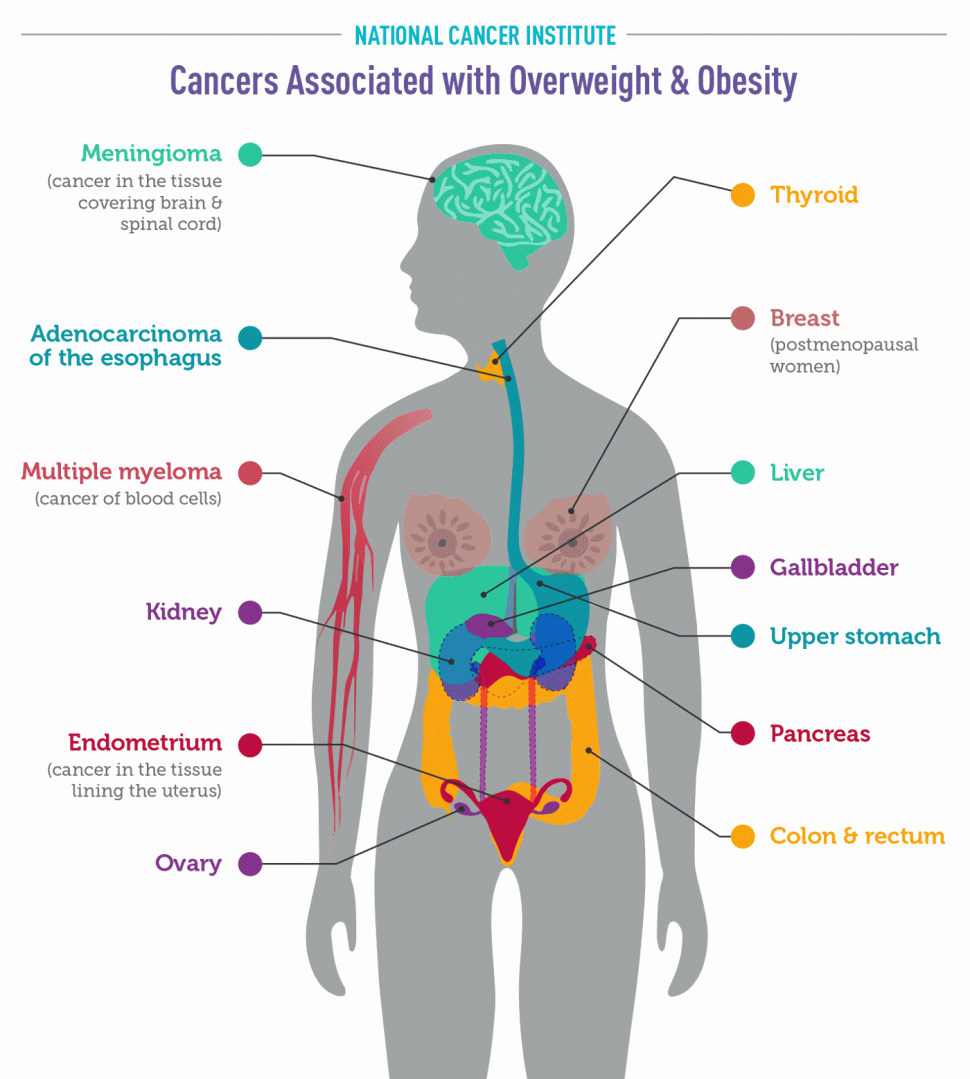 NATIONAL CANCER INSTITUTE

Cancers Associated with Overweight & Obesity

Meningioma
(cancer in the tissue covering brain & spinal cord)

Adenocarcinoma of the esophagus

Multiple myeloma
(cancer of blood cells)

Kidney

Endometrium
(cancer in the tissue lining the uterus)

Ovary

Thyroid

Breast
(postmenopausal women)

Liver

Gallbladder

Upper stomach

Pancreas

Colon & rectum