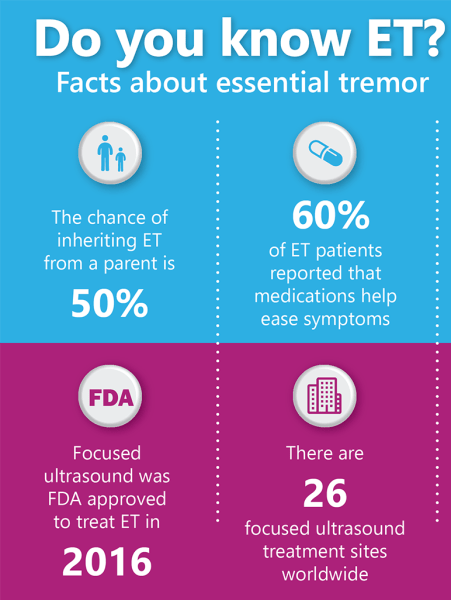 Do you know ET?
Facts about essential tremor

The chance of inheriting ET from a parent is
50%

60%
of ET patients reported that medications help ease symptoms

FDA

Focused ultrasound was FDA approved to treat ET in
2016

There are
26
focused ultrasound treatment sites worldwide